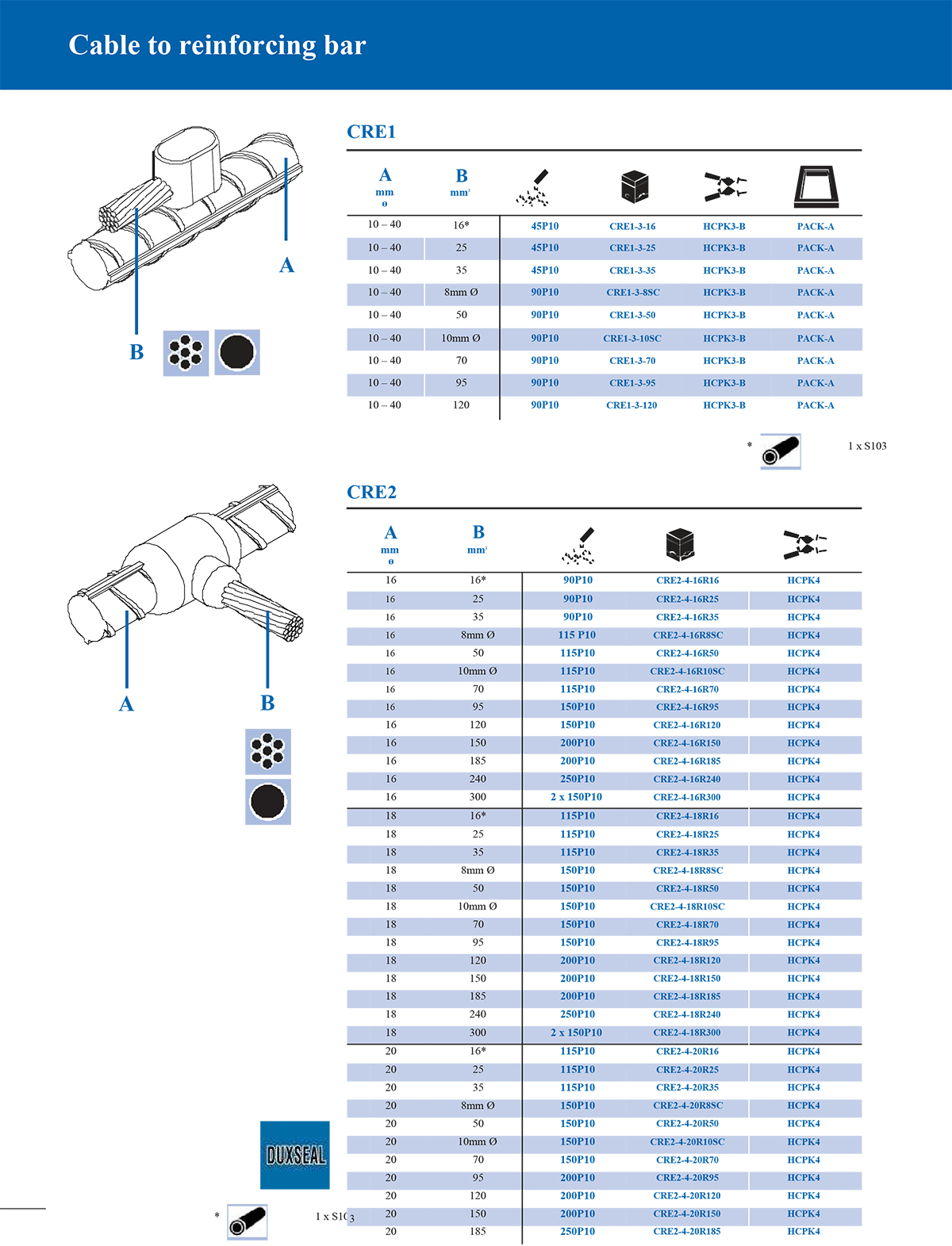 Cable to reinforcing bar

A

B

CRE1

| A mm ø | B mm² | | | | |
|---|---|---|---|---|---|
| 10 – 40 | 16* | 45P10 | CRE1-3-16 | HCPK3-B | PACK-A |
| 10 – 40 | 25 | 45P10 | CRE1-3-25 | HCPK3-B | PACK-A |
| 10 – 40 | 35 | 45P10 | CRE1-3-35 | HCPK3-B | PACK-A |
| 10 – 40 | 8mm Ø | 90P10 | CRE1-3-8SC | HCPK3-B | PACK-A |
| 10 – 40 | 50 | 90P10 | CRE1-3-50 | HCPK3-B | PACK-A |
| 10 – 40 | 10mm Ø | 90P10 | CRE1-3-10SC | HCPK3-B | PACK-A |
| 10 – 40 | 70 | 90P10 | CRE1-3-70 | HCPK3-B | PACK-A |
| 10 – 40 | 95 | 90P10 | CRE1-3-95 | HCPK3-B | PACK-A |
| 10 – 40 | 120 | 90P10 | CRE1-3-120 | HCPK3-B | PACK-A |

* 1 x S103

A

B

CRE2

| A mm ø | B mm² | | | |
|---|---|---|---|---|
| 16 | 16* | 90P10 | CRE2-4-16R16 | HCPK4 |
| 16 | 25 | 90P10 | CRE2-4-16R25 | HCPK4 |
| 16 | 35 | 90P10 | CRE2-4-16R35 | HCPK4 |
| 16 | 8mm Ø | 115 P10 | CRE2-4-16R8SC | HCPK4 |
| 16 | 50 | 115P10 | CRE2-4-16R50 | HCPK4 |
| 16 | 10mm Ø | 115P10 | CRE2-4-16R10SC | HCPK4 |
| 16 | 70 | 115P10 | CRE2-4-16R70 | HCPK4 |
| 16 | 95 | 150P10 | CRE2-4-16R95 | HCPK4 |
| 16 | 120 | 150P10 | CRE2-4-16R120 | HCPK4 |
| 16 | 150 | 200P10 | CRE2-4-16R150 | HCPK4 |
| 16 | 185 | 200P10 | CRE2-4-16R185 | HCPK4 |
| 16 | 240 | 250P10 | CRE2-4-16R240 | HCPK4 |
| 16 | 300 | 2 x 150P10 | CRE2-4-16R300 | HCPK4 |
| 18 | 16* | 115P10 | CRE2-4-18R16 | HCPK4 |
| 18 | 25 | 115P10 | CRE2-4-18R25 | HCPK4 |
| 18 | 35 | 115P10 | CRE2-4-18R35 | HCPK4 |
| 18 | 8mm Ø | 150P10 | CRE2-4-18R8SC | HCPK4 |
| 18 | 50 | 150P10 | CRE2-4-18R50 | HCPK4 |
| 18 | 10mm Ø | 150P10 | CRE2-4-18R10SC | HCPK4 |
| 18 | 70 | 150P10 | CRE2-4-18R70 | HCPK4 |
| 18 | 95 | 150P10 | CRE2-4-18R95 | HCPK4 |
| 18 | 120 | 200P10 | CRE2-4-18R120 | HCPK4 |
| 18 | 150 | 200P10 | CRE2-4-18R150 | HCPK4 |
| 18 | 185 | 200P10 | CRE2-4-18R185 | HCPK4 |
| 18 | 240 | 250P10 | CRE2-4-18R240 | HCPK4 |
| 18 | 300 | 2 x 150P10 | CRE2-4-18R300 | HCPK4 |
| 20 | 16* | 115P10 | CRE2-4-20R16 | HCPK4 |
| 20 | 25 | 115P10 | CRE2-4-20R25 | HCPK4 |
| 20 | 35 | 115P10 | CRE2-4-20R35 | HCPK4 |
| 20 | 8mm Ø | 150P10 | CRE2-4-20R8SC | HCPK4 |
| 20 | 50 | 150P10 | CRE2-4-20R50 | HCPK4 |
| 20 | 10mm Ø | 150P10 | CRE2-4-20R10SC | HCPK4 |
| 20 | 70 | 150P10 | CRE2-4-20R70 | HCPK4 |
| 20 | 95 | 200P10 | CRE2-4-20R95 | HCPK4 |
| 20 | 120 | 200P10 | CRE2-4-20R120 | HCPK4 |
| 20 | 150 | 200P10 | CRE2-4-20R150 | HCPK4 |
| 20 | 185 | 250P10 | CRE2-4-20R185 | HCPK4 |

DUXSEAL

* 1 x S103